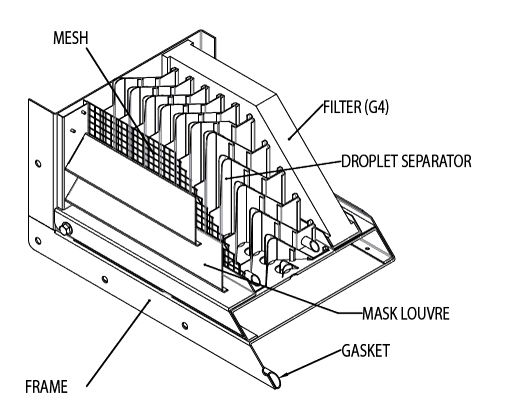 MESH

FILTER (G4)

DROPLET SEPARATOR

MASK LOUVRE

GASKET

FRAME