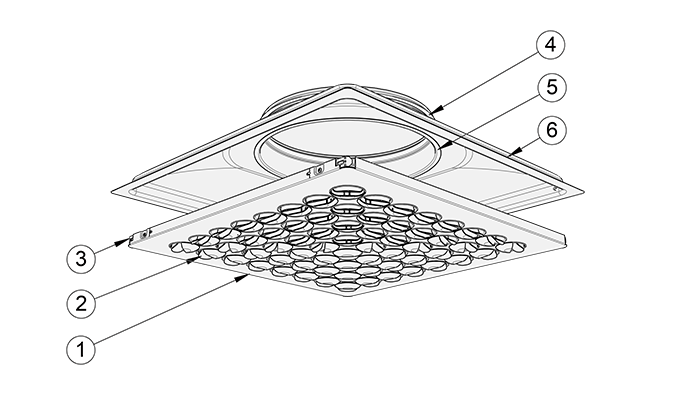 4
5
6
3
2
1