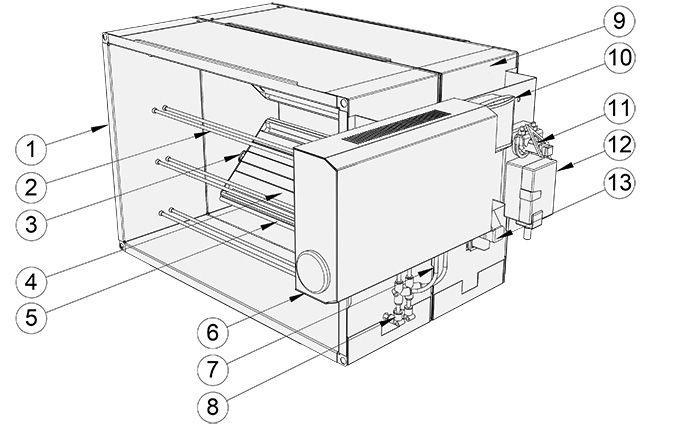 1
2
3
4
5
6
7
8
9
10
11
12
13