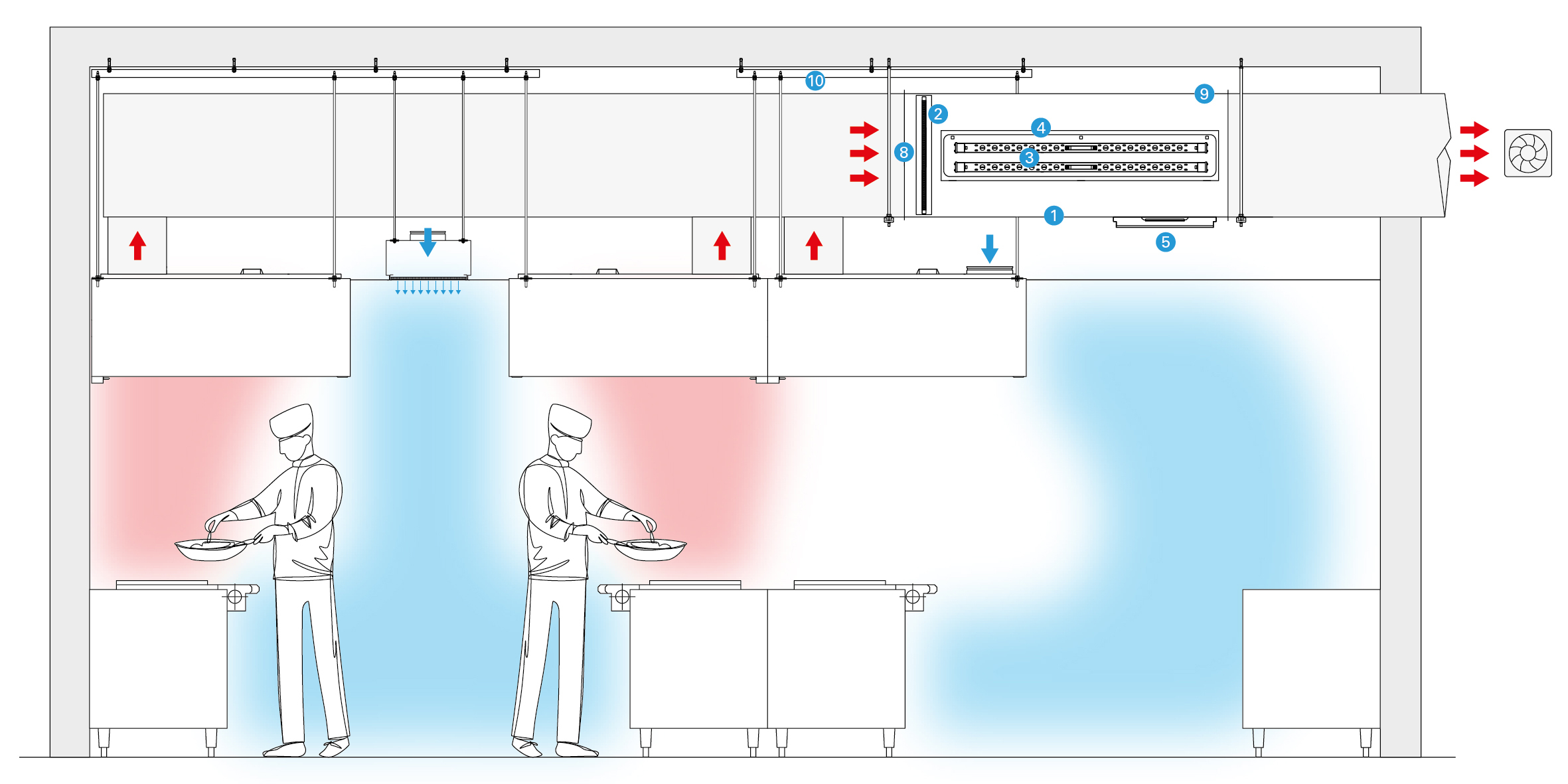 10
9
2
4
8
3
1
5