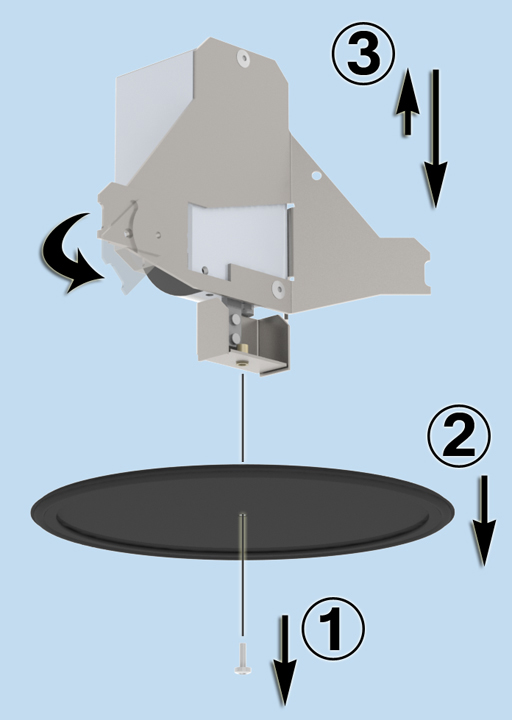 3

2

1