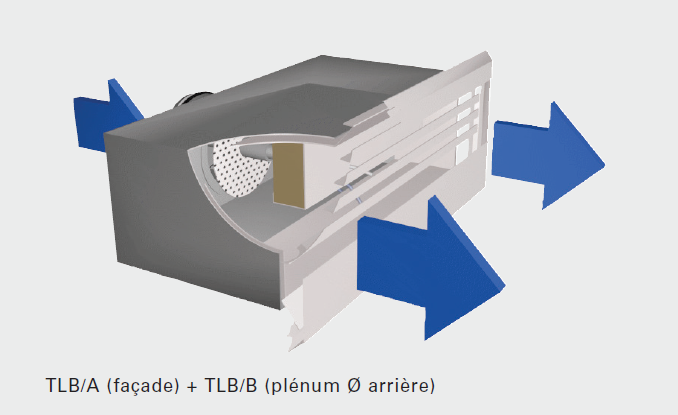 TLB/A (façade) + TLB/B (plénum Ø arrière)