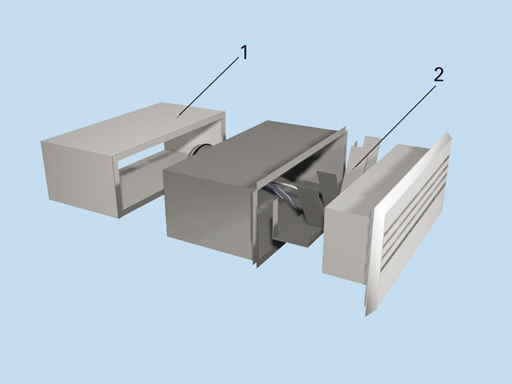 1

2