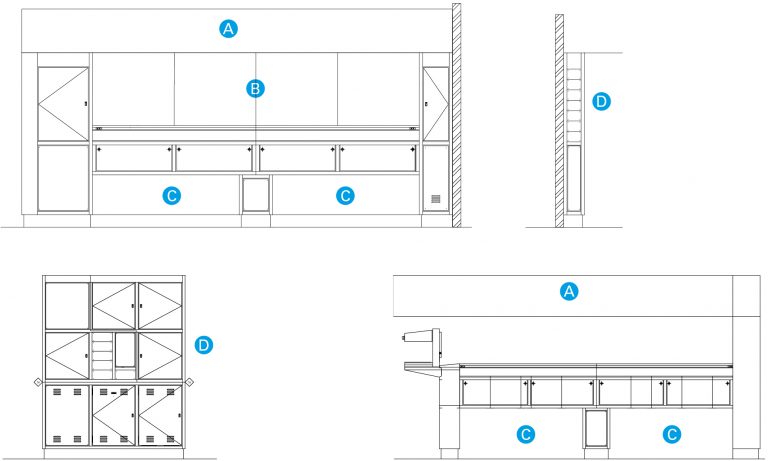 A

B

C

C

D

D

A

C

C