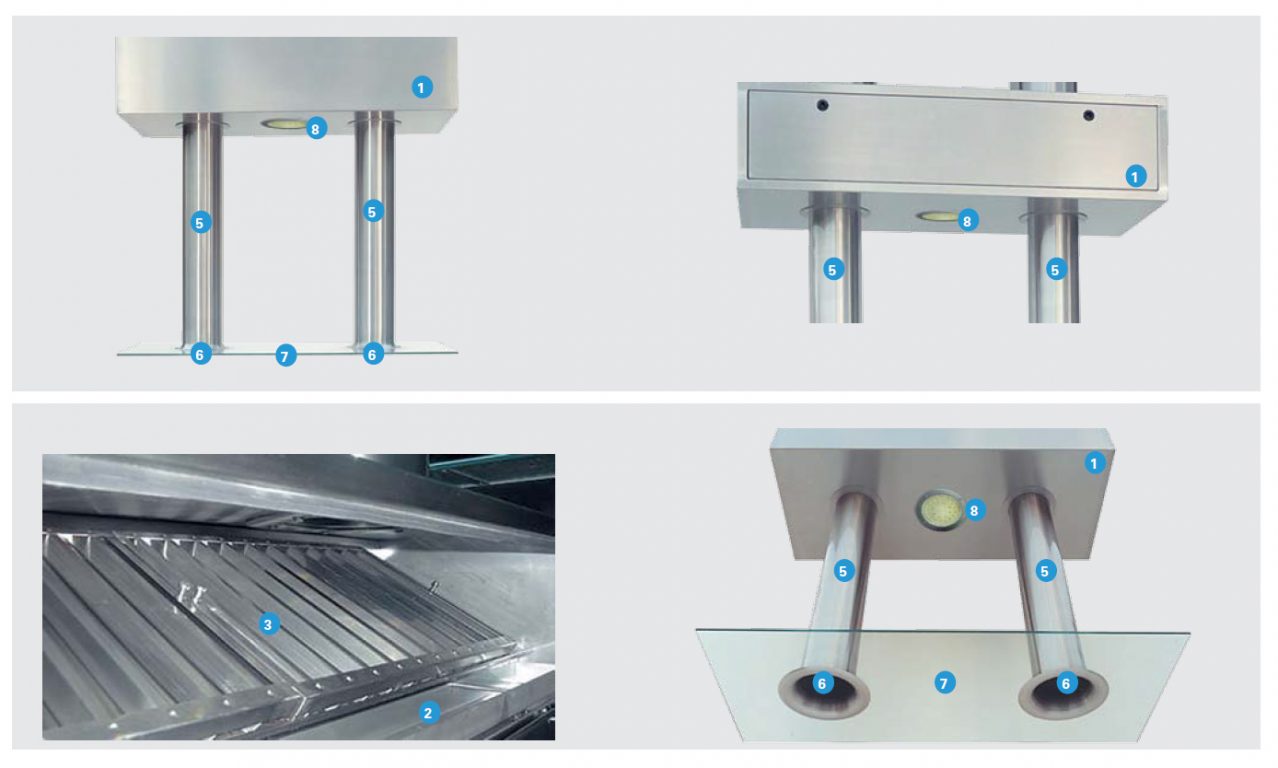 1
8
5
5
6
7
6

1
8
5
5

3
2

1
8
5
5
6
7
6