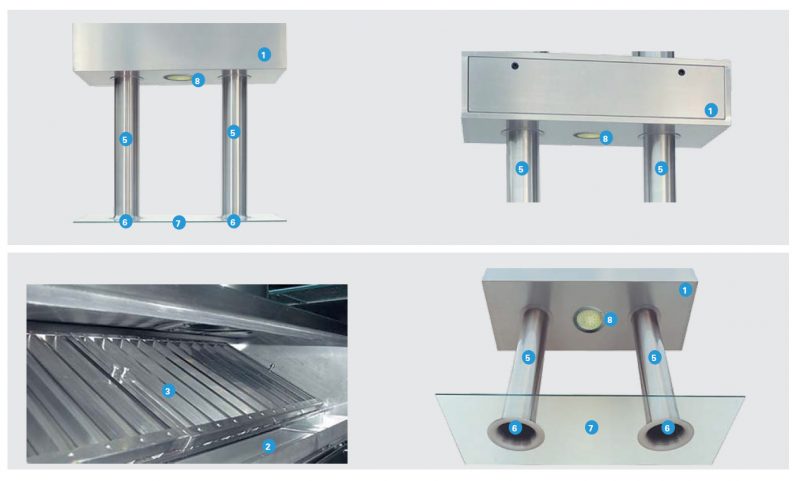 1
8
5
5
6
7
6

1
8
5
5

3
2

1
8
5
5
6
7
6