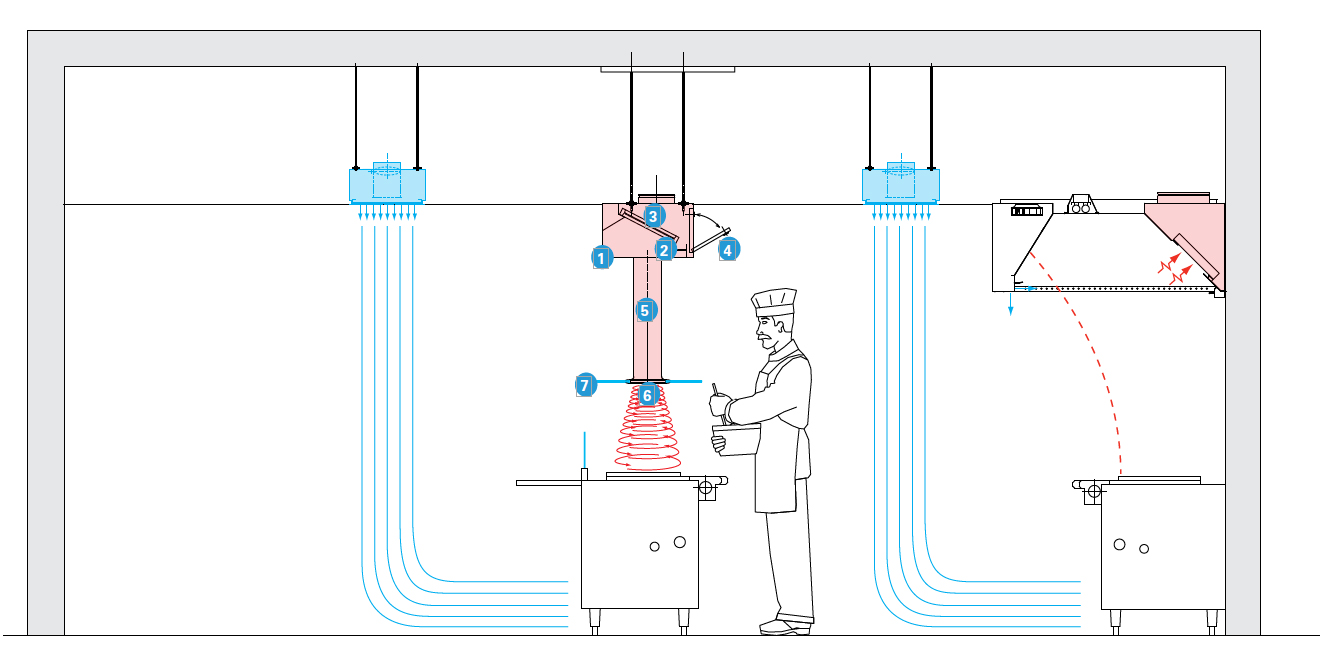 3
2
4
1
5
7
6