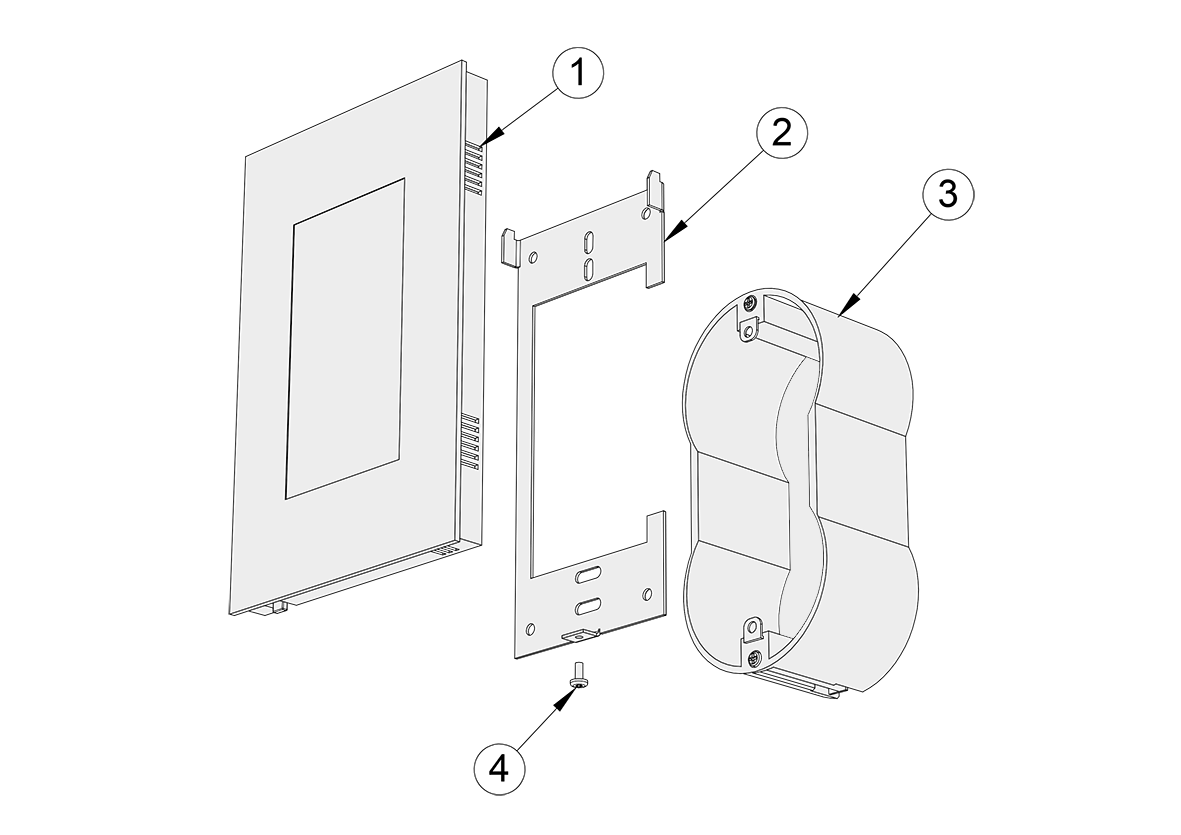 1
2
3
4